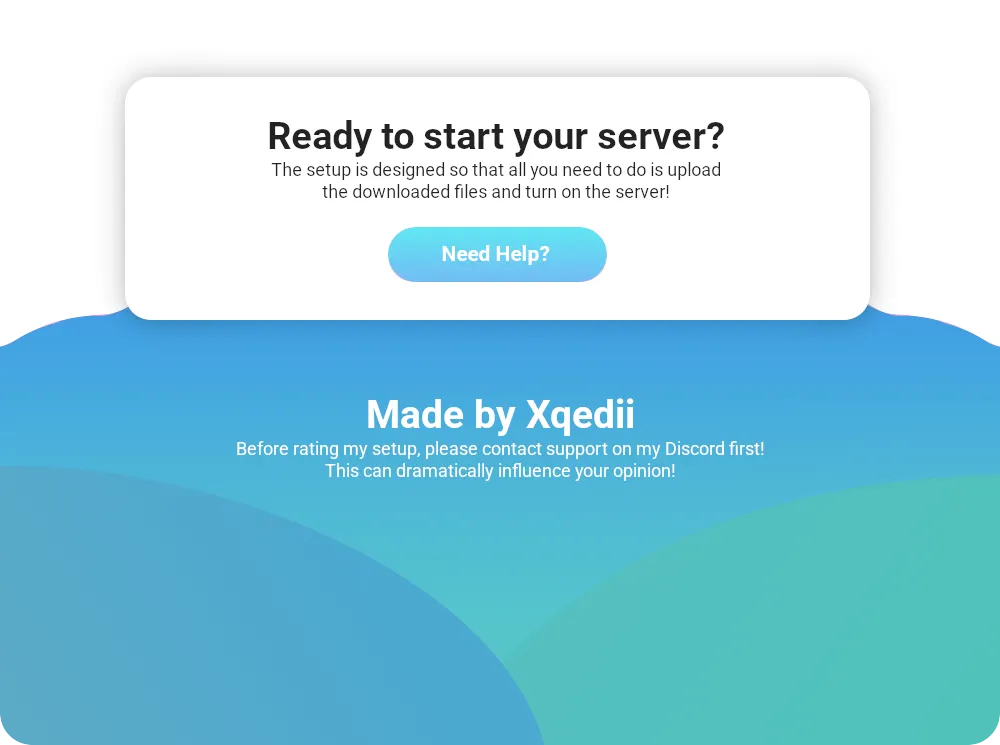 Ready to start your server?

The setup is designed so that all you need to do is upload the downloaded files and turn on the server!

Need Help?

Made by Xqedii

Before rating my setup, please contact support on my Discord first! This can dramatically influence your opinion!