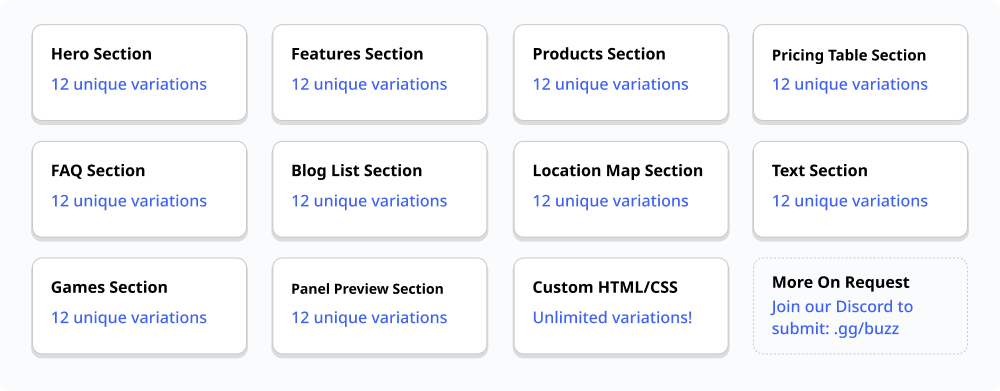 Hero Section
12 unique variations

Features Section
12 unique variations

Products Section
12 unique variations

Pricing Table Section
12 unique variations

FAQ Section
12 unique variations

Blog List Section
12 unique variations

Location Map Section
12 unique variations

Text Section
12 unique variations

Games Section
12 unique variations

Panel Preview Section
12 unique variations

Custom HTML/CSS
Unlimited variations!

More On Request
Join our Discord to submit: .gg/buzz