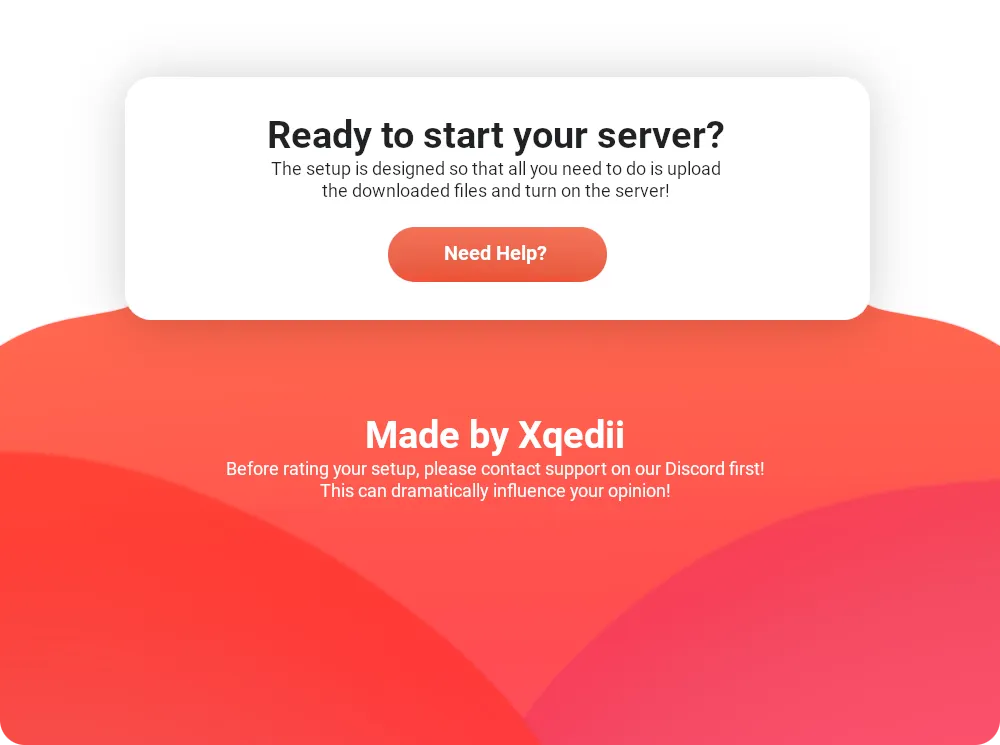 Ready to start your server?

The setup is designed so that all you need to do is upload the downloaded files and turn on the server!

Need Help?

Made by Xqedii

Before rating your setup, please contact support on our Discord first! This can dramatically influence your opinion!